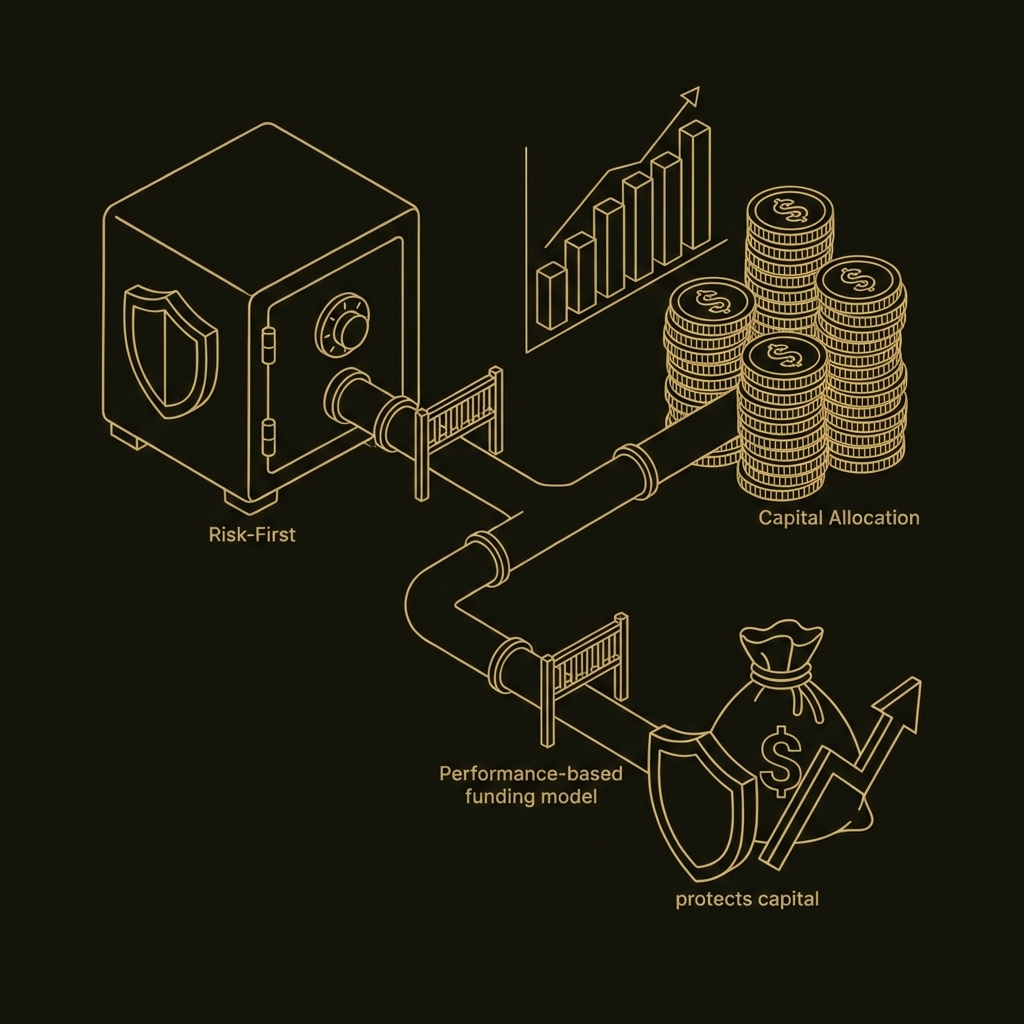 Risk-First

Capital Allocation

Performance-based funding model

protects capital